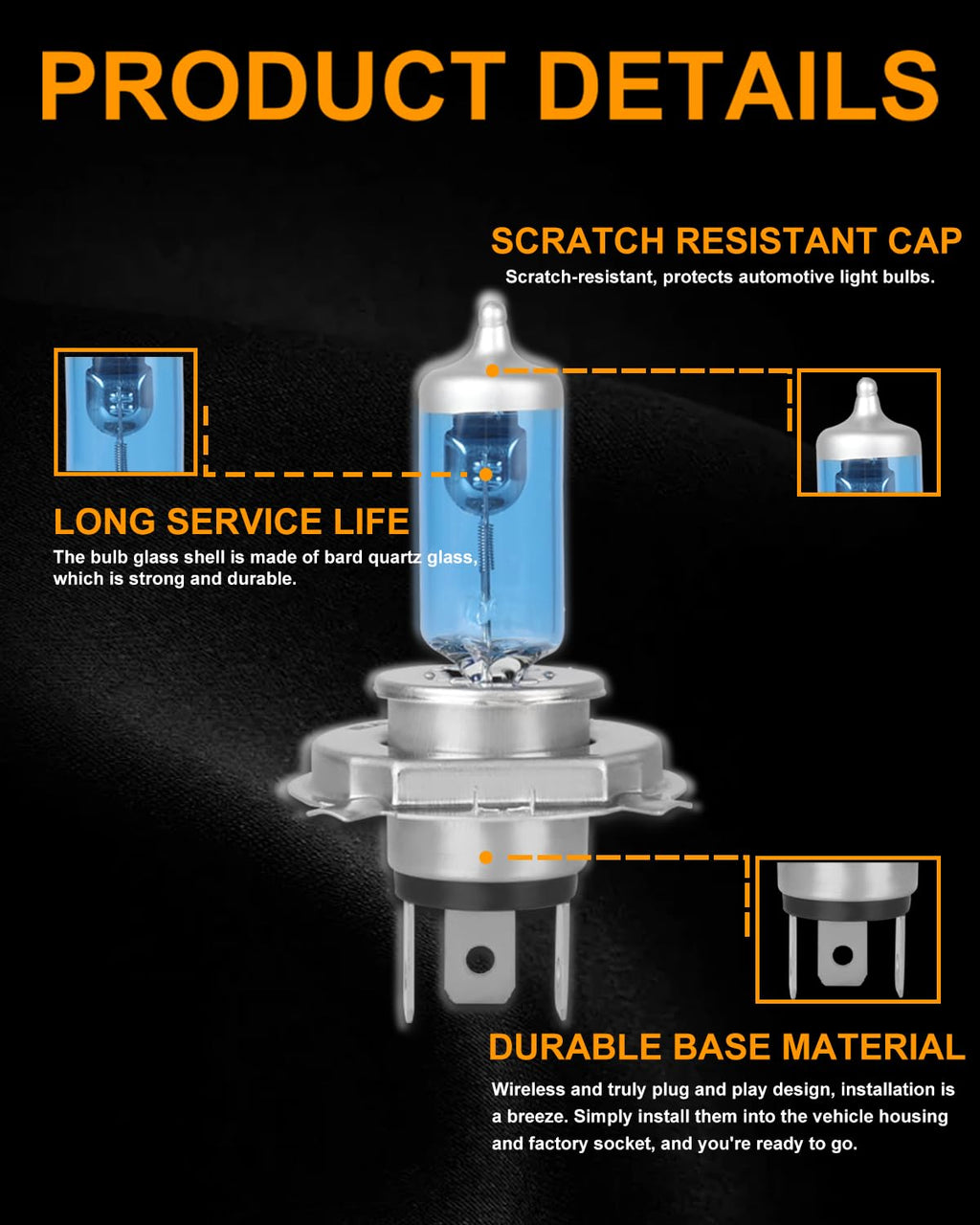 PRODUCT DETAILS

SCRATCH RESISTANT CAP
Scratch-resistant, protects automotive light bulbs.

LONG SERVICE LIFE
The bulb glass shell is made of bard quartz glass, which is strong and durable.

DURABLE BASE MATERIAL
Wireless and truly plug and play design, installation is a breeze. Simply install them into the vehicle housing and factory socket, and you're ready to go.